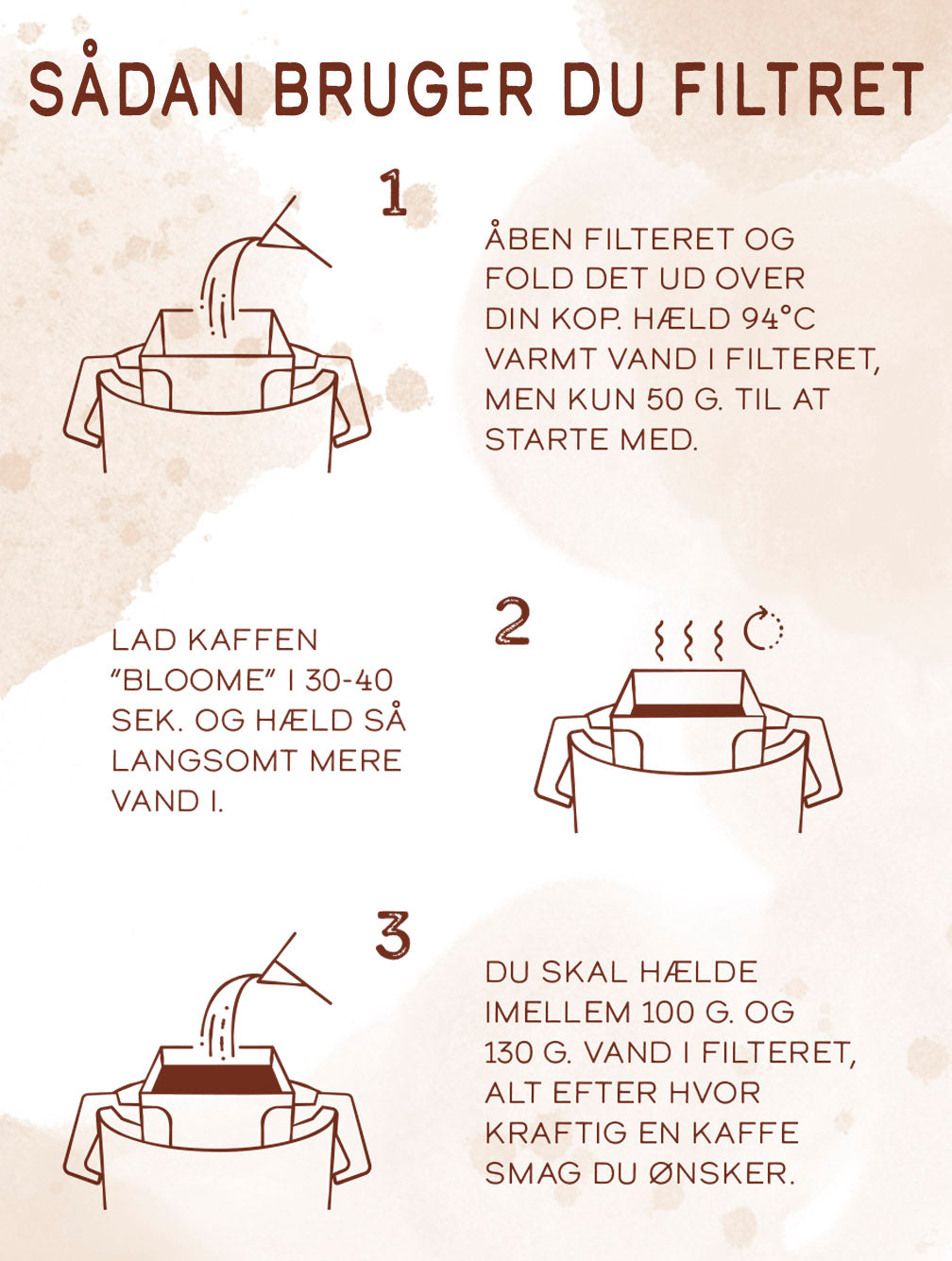 SÅDAN BRUGER DU FILTRET

1

ÅBEN FILTERET OG FOLD DET UD OVER DIN KOP. HÆLD 94°C VARMT VAND I FILTERET, MEN KUN 50 G. TIL AT STARTE MED.

2

LAD KAFFEN "BLOOME" I 30-40 SEK. OG HÆLD SÅ LANGSOMT MERE VAND I.

3

DU SKAL HÆLDE IMELLEM 100 G. OG 130 G. VAND I FILTERET, ALT EFTER HVOR KRAFTIG EN KAFFE SMAG DU ØNSKER.